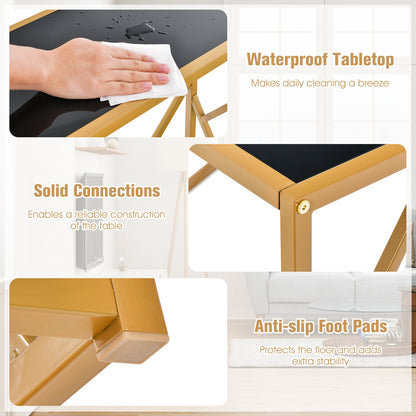 Waterproof Tabletop

Makes daily cleaning a breeze

Solid Connections

Enables a reliable construction of the table

Anti-slip Foot Pads

Protects the floor and adds extra stability