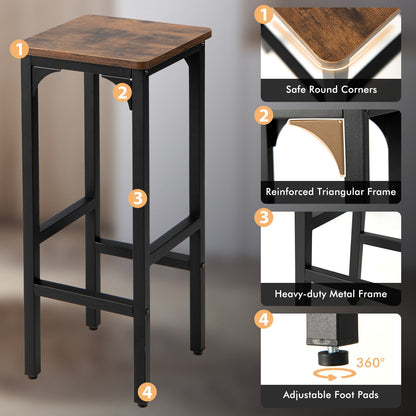 1
2
3
4
1
Safe Round Corners
2
Reinforced Triangular Frame
3
Heavy-duty Metal Frame
4
360°
Adjustable Foot Pads