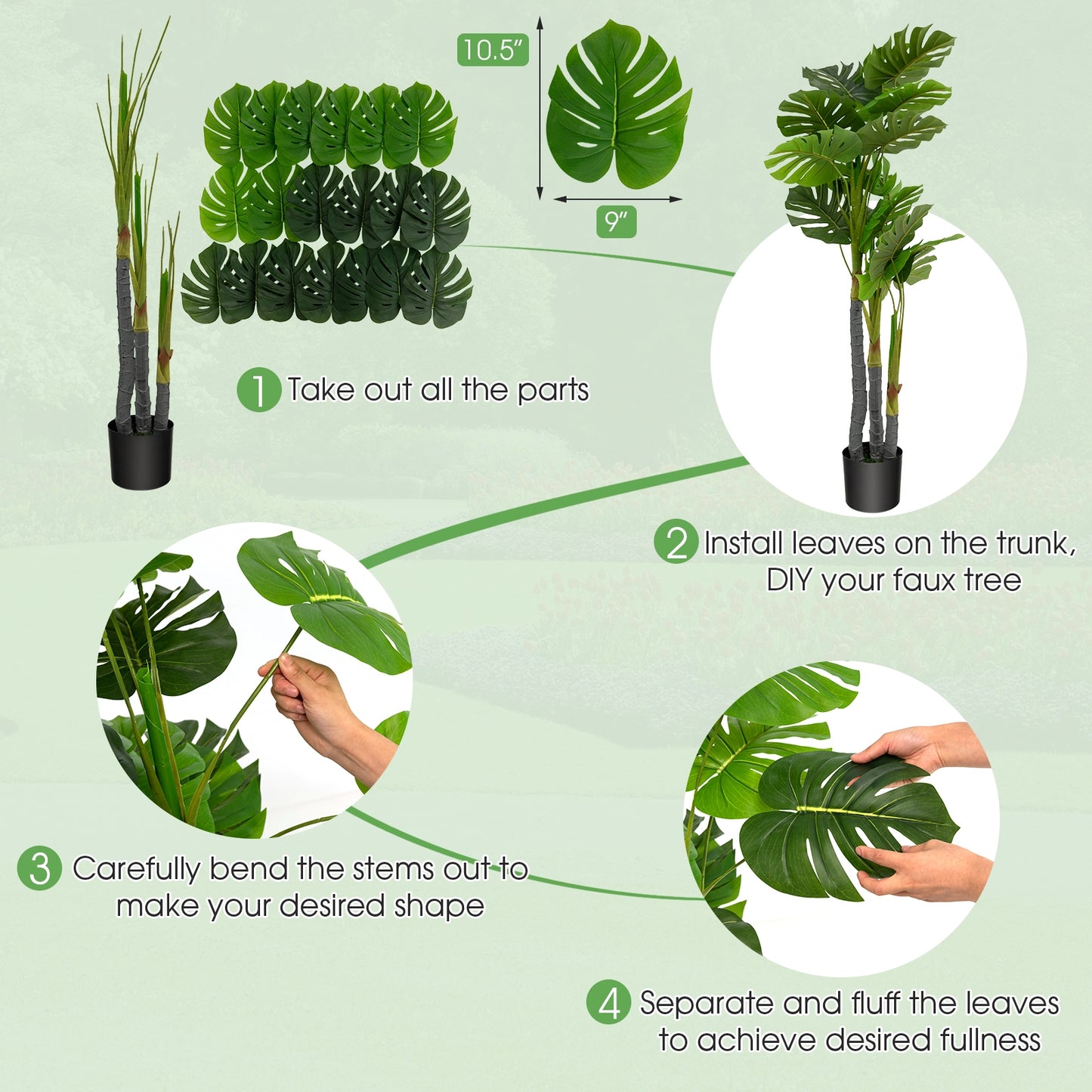 10.5″

9″

1 Take out all the parts

2 Install leaves on the trunk, DIY your faux tree

3 Carefully bend the stems out to make your desired shape

4 Separate and fluff the leaves to achieve desired fullness