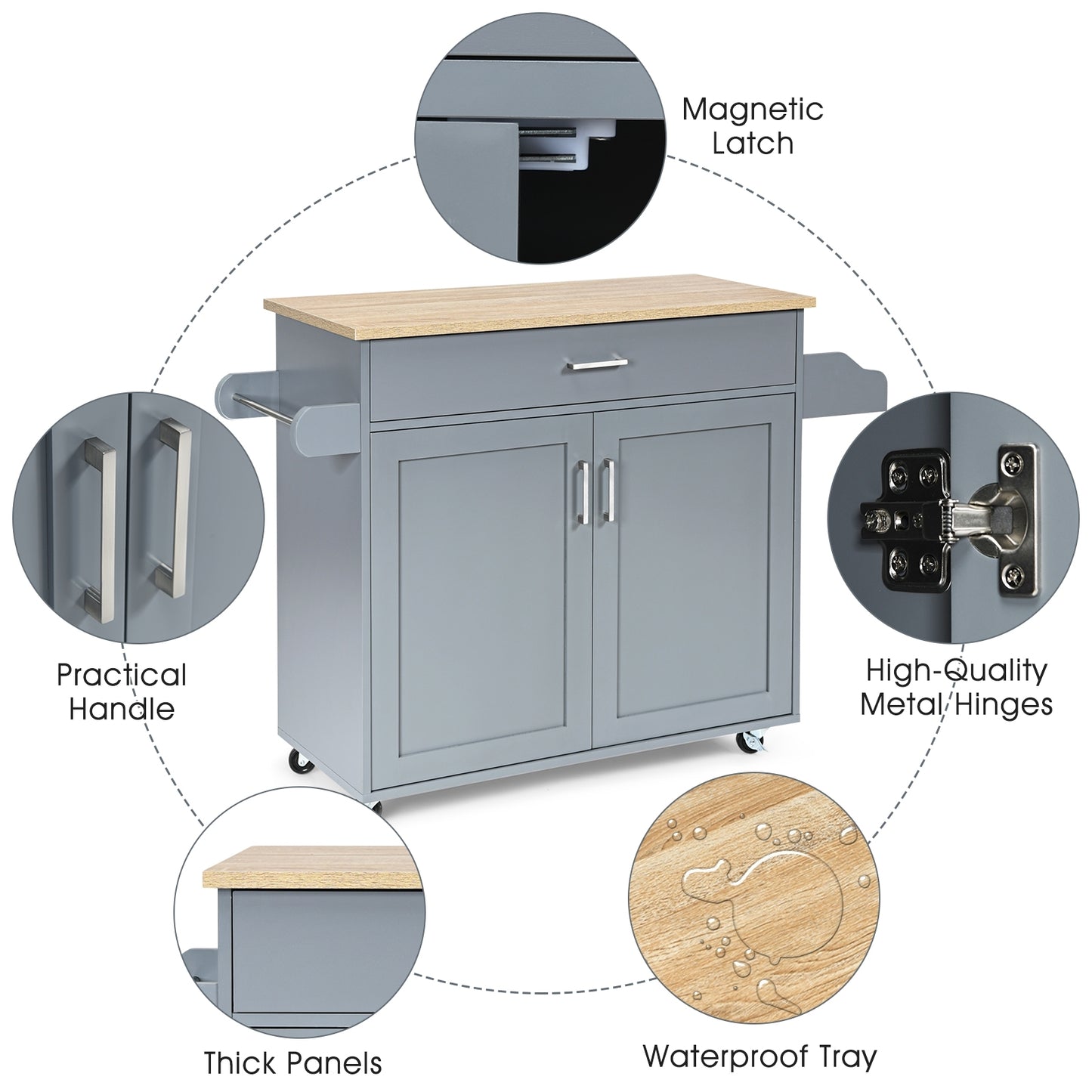 Magnetic Latch

Practical Handle

High-Quality Metal Hinges

Thick Panels

Waterproof Tray