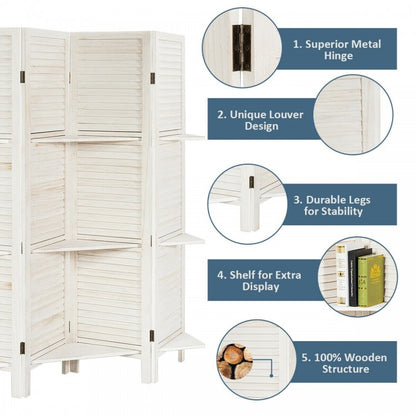 1. Superior Metal Hinge

2. Unique Louver Design

3. Durable Legs for Stability

4. Shelf for Extra Display

5. 100% Wooden Structure