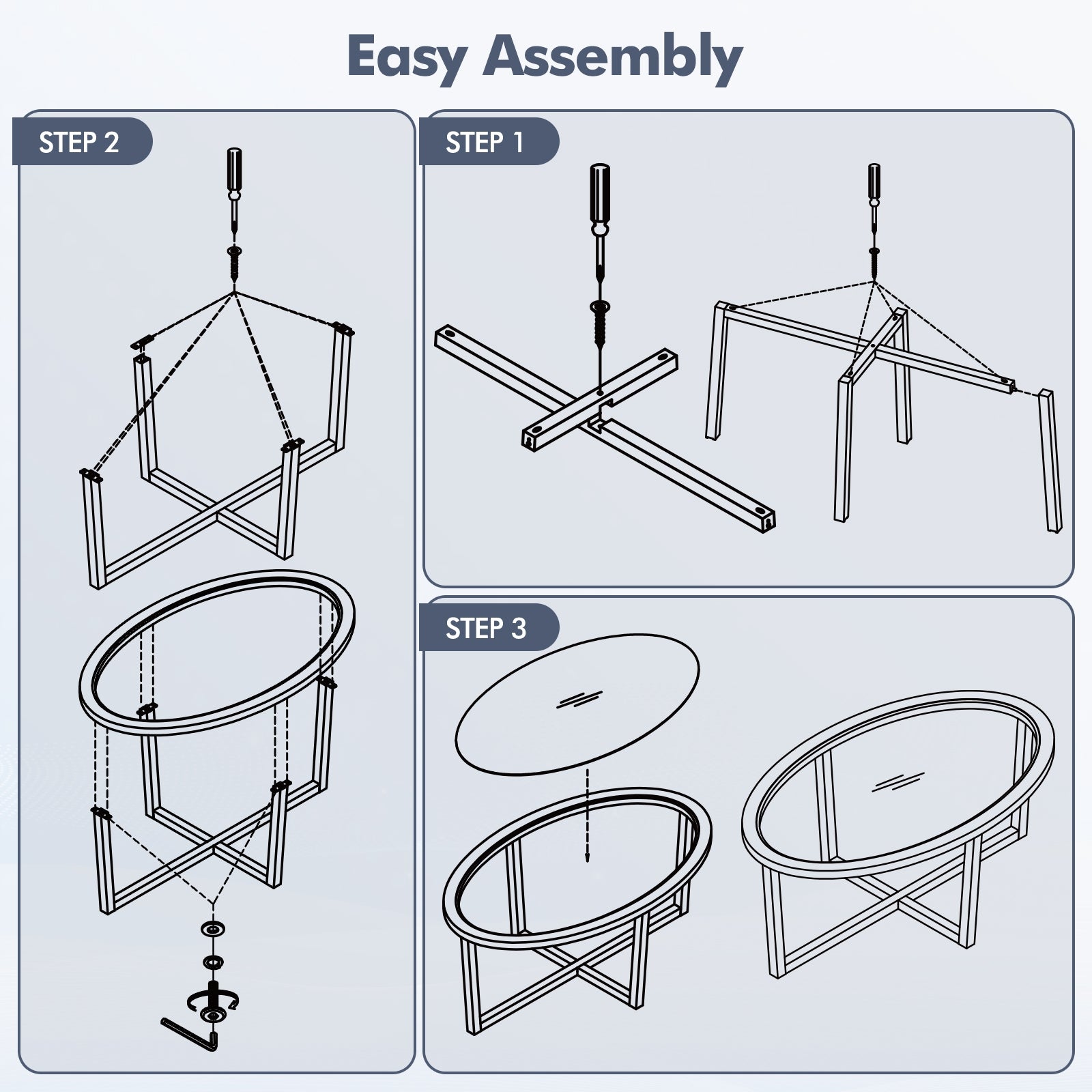 Easy Assembly

STEP 2

STEP 1

STEP 3