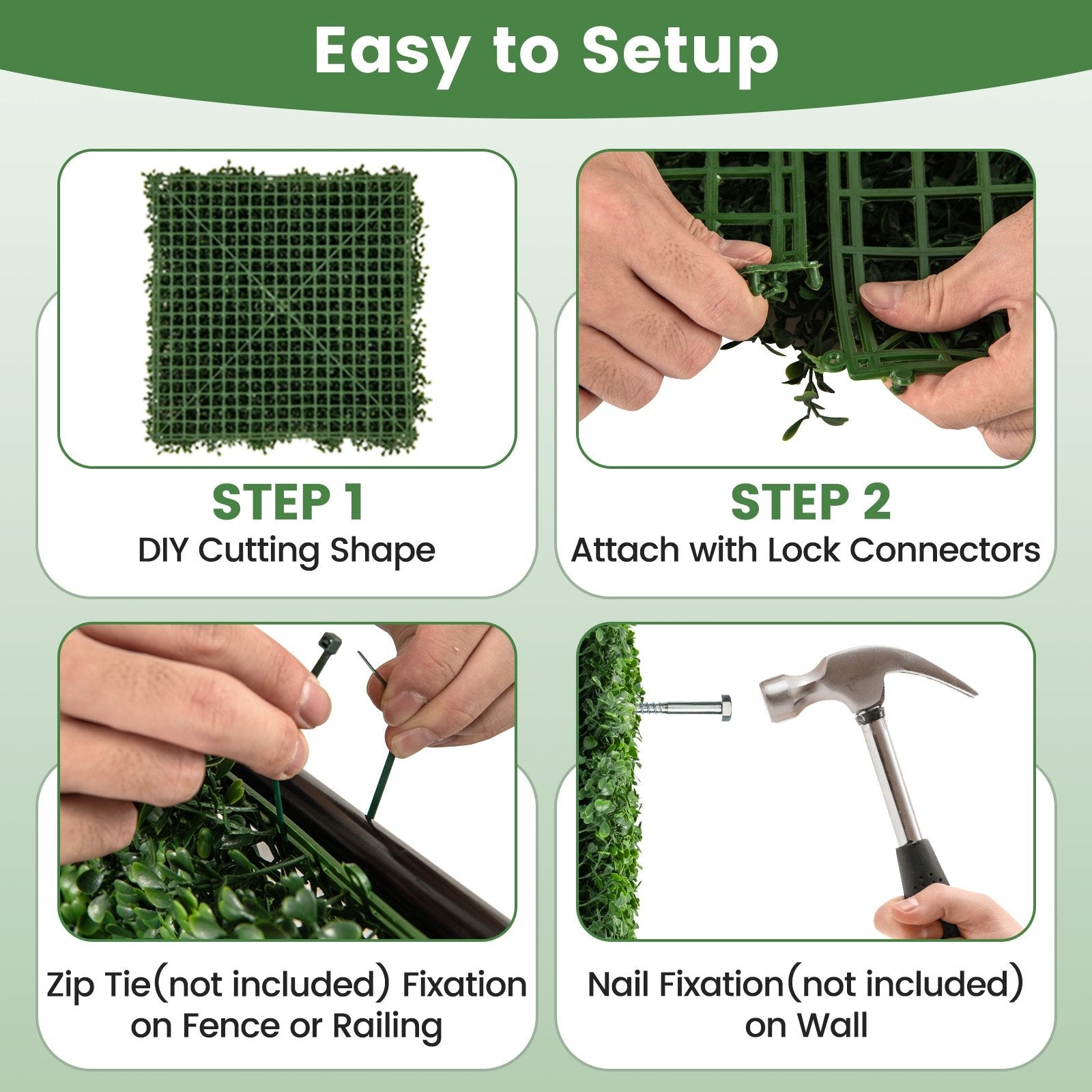 Easy to Setup

STEP 1
DIY Cutting Shape

STEP 2
Attach with Lock Connectors

Zip Tie(not included) Fixation on Fence or Railing

Nail Fixation(not included) on Wall