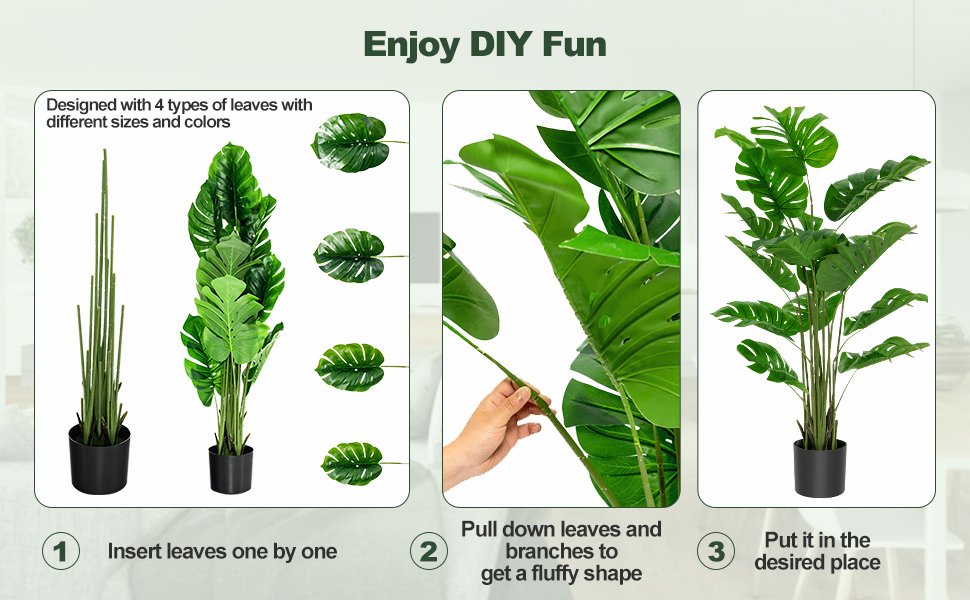 Enjoy DIY Fun

Designed with 4 types of leaves with different sizes and colors

1 Insert leaves one by one

2 Pull down leaves and branches to get a fluffy shape

3 Put it in the desired place