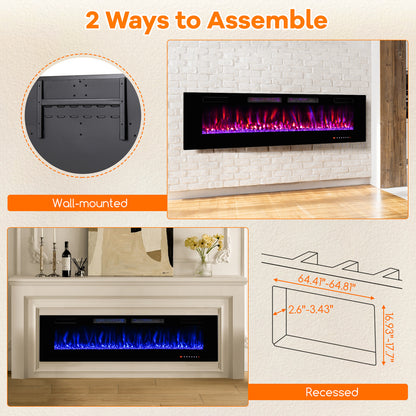 2 Ways to Assemble

Wall-mounted

64.41"-64.81"

2.6"-3.43"

16.93"-17.7"

Recessed