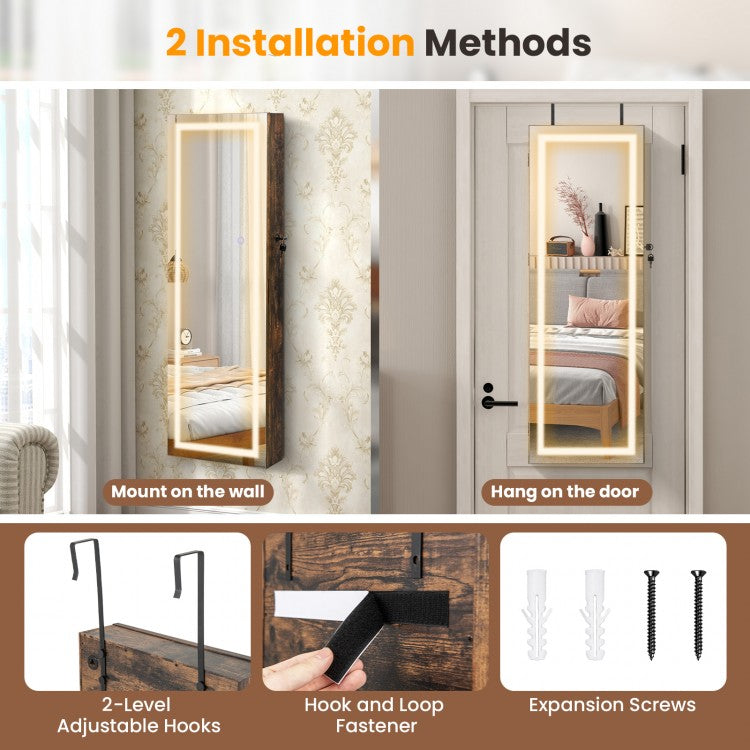 2 Installation Methods

Mount on the wall

Hang on the door

2-Level Adjustable Hooks

Hook and Loop Fastener

Expansion Screws