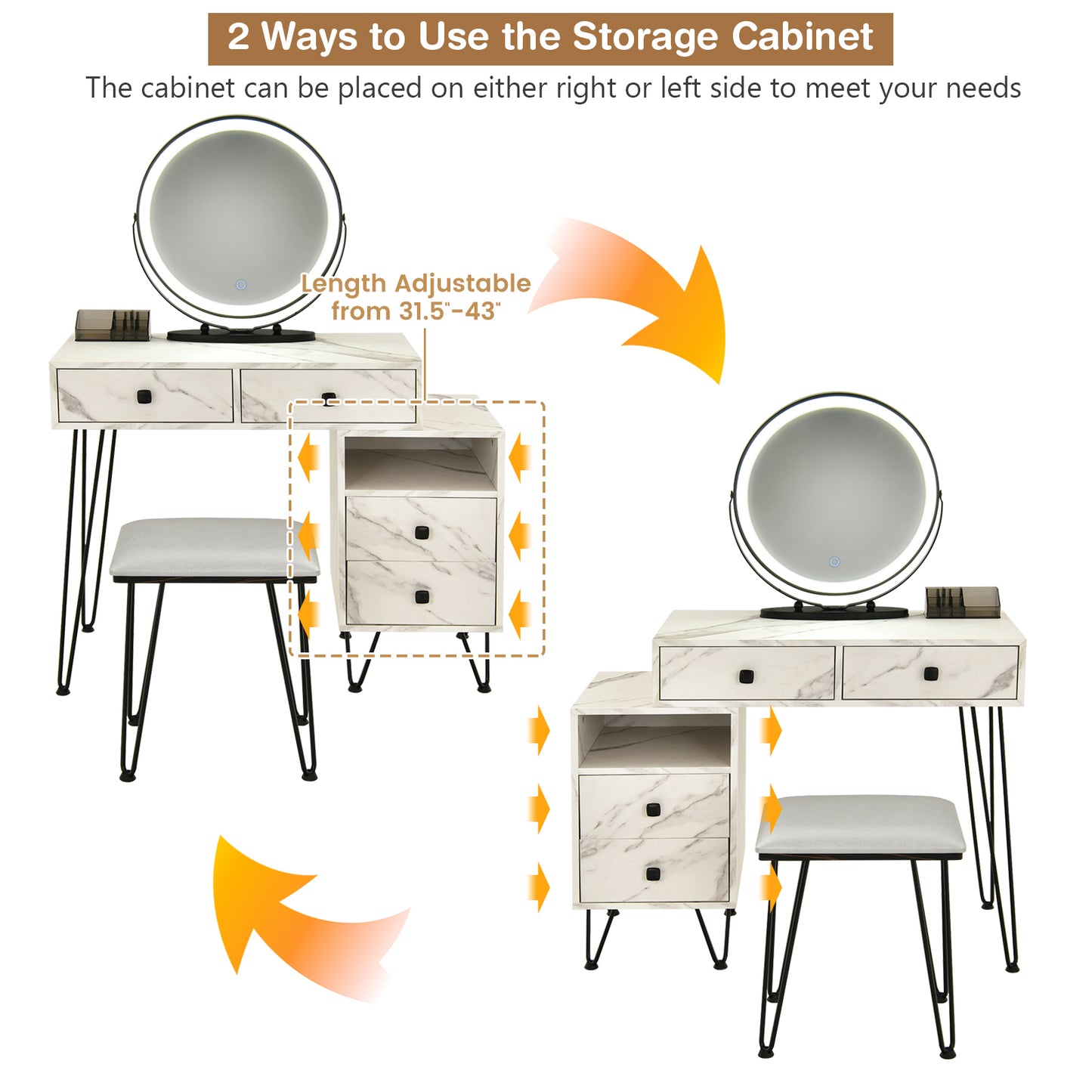 2 Ways to Use the Storage Cabinet

The cabinet can be placed on either right or left side to meet your needs

Length Adjustable from 31.5"-43"