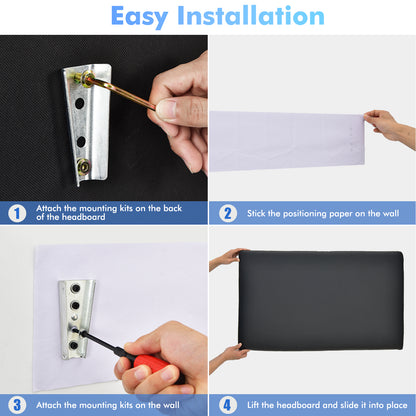 Easy Installation

1 Attach the mounting kits on the back of the headboard

2 Stick the positioning paper on the wall

3 Attach the mounting kits on the wall

4 Lift the headboard and slide it into place