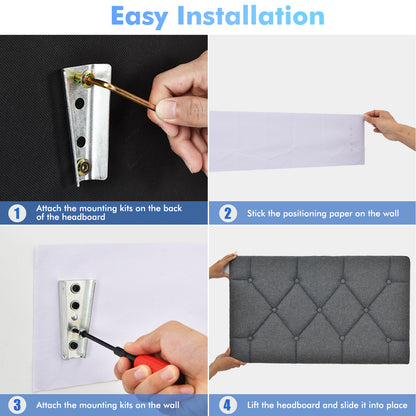 Easy Installation

1 Attach the mounting kits on the back of the headboard

2 Stick the positioning paper on the wall

3 Attach the mounting kits on the wall

4 Lift the headboard and slide it into place