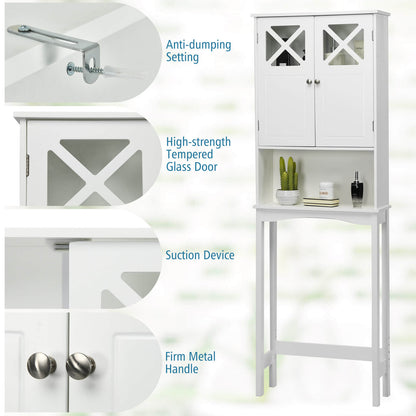 Anti-dumping Setting

High-strength Tempered Glass Door

Suction Device

Firm Metal Handle