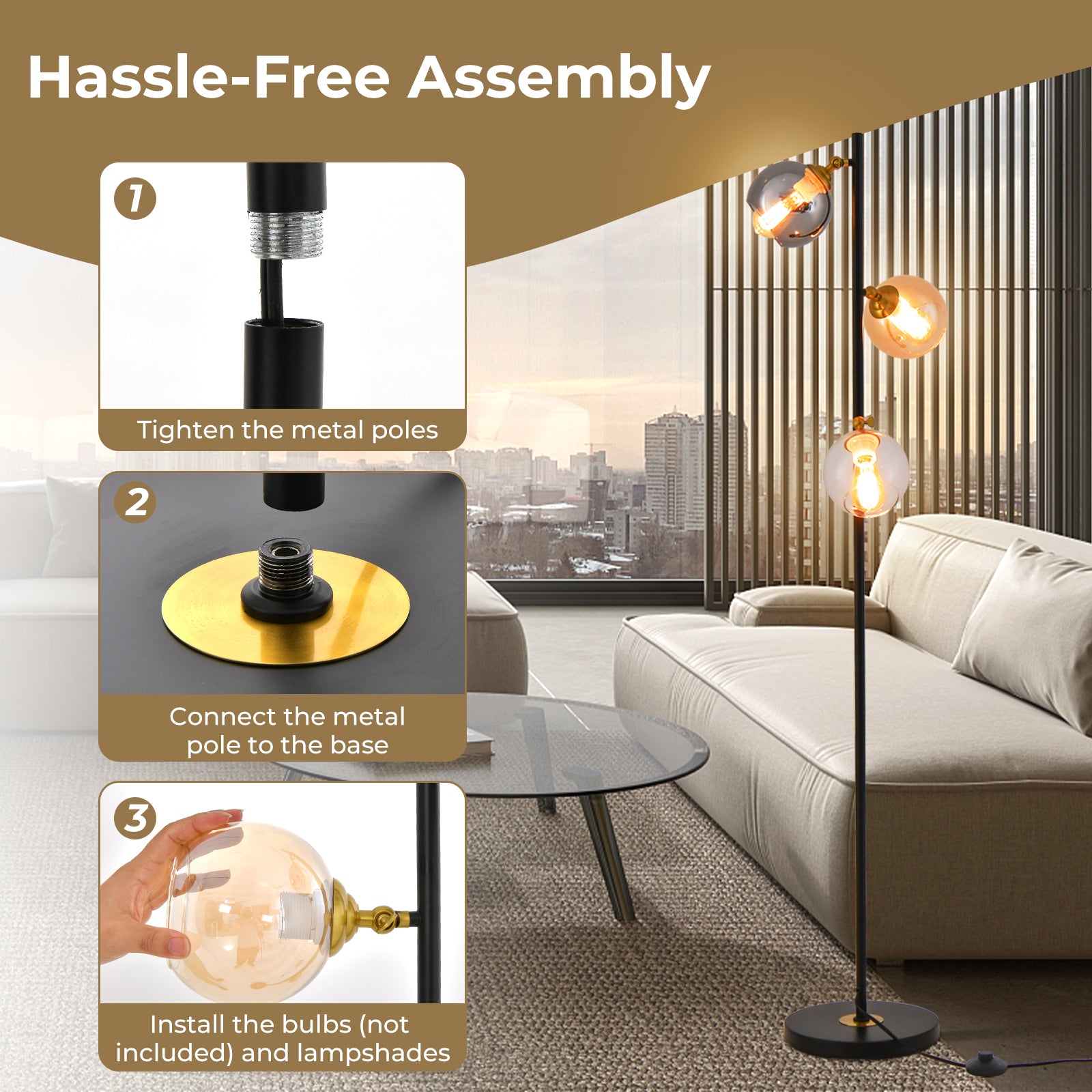 Hassle-Free Assembly

1

Tighten the metal poles

2

Connect the metal pole to the base

3

Install the bulbs (not included) and lampshades