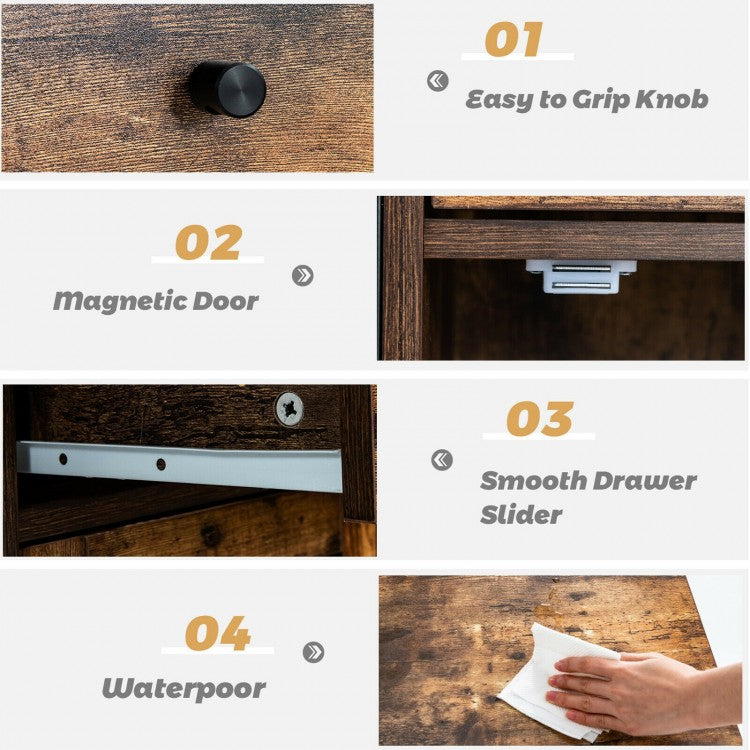 01

Easy to Grip Knob

02

Magnetic Door

03

Smooth Drawer Slider

04

Waterpoor