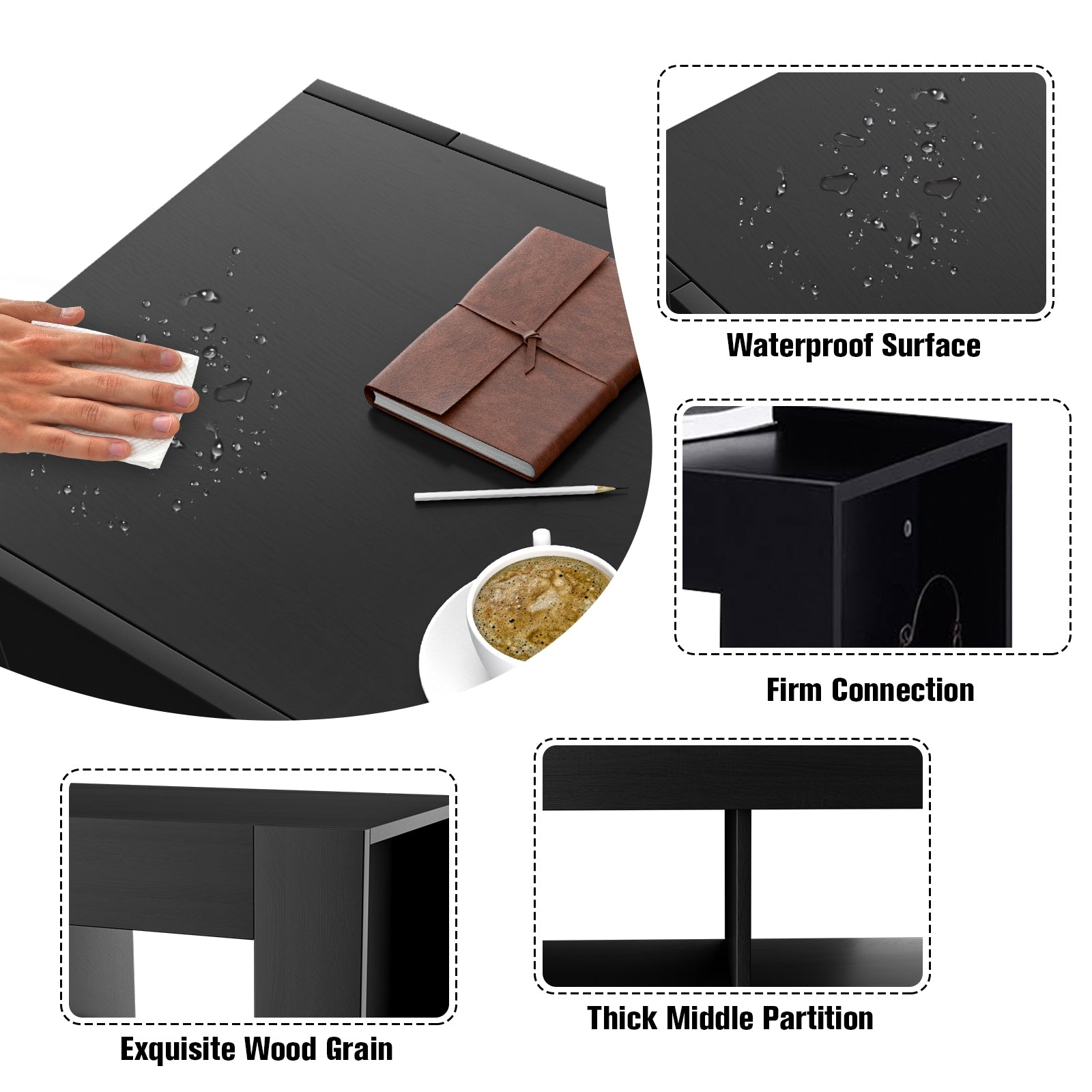 Waterproof Surface

Firm Connection

Exquisite Wood Grain

Thick Middle Partition