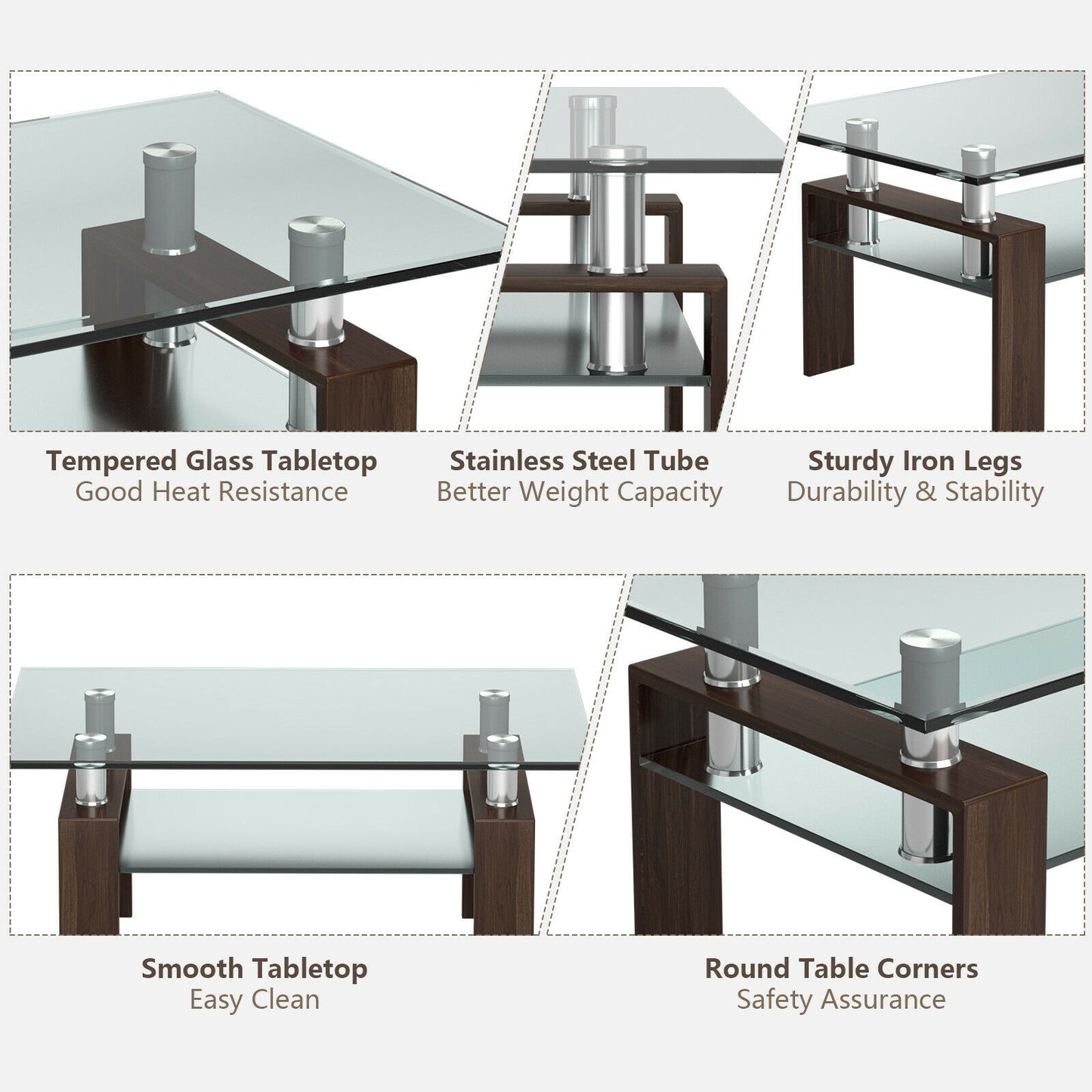 Tempered Glass Tabletop
Good Heat Resistance

Stainless Steel Tube
Better Weight Capacity

Sturdy Iron Legs
Durability & Stability

Smooth Tabletop
Easy Clean

Round Table Corners
Safety Assurance