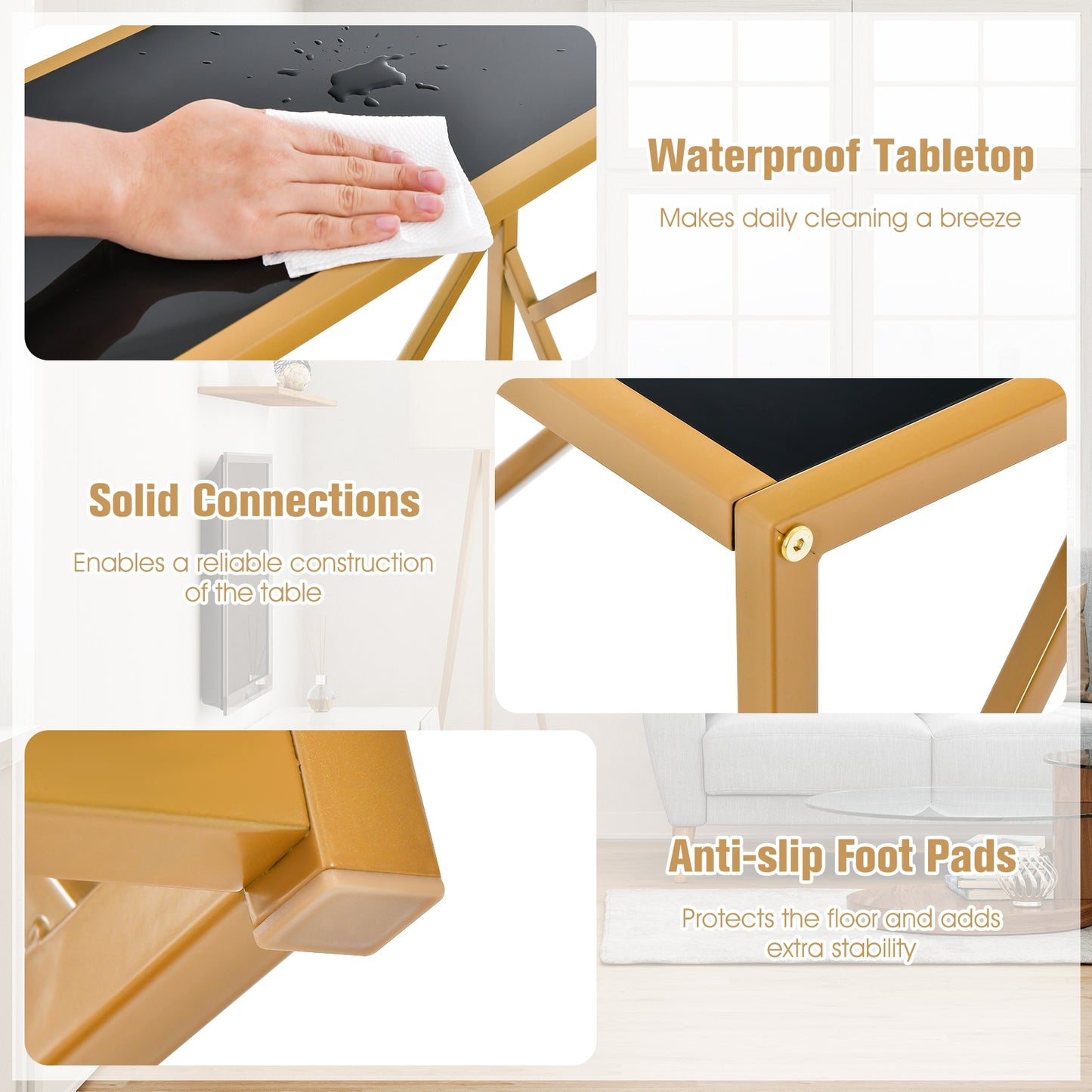 Waterproof Tabletop

Makes daily cleaning a breeze

Solid Connections

Enables a reliable construction of the table

Anti-slip Foot Pads

Protects the floor and adds extra stability