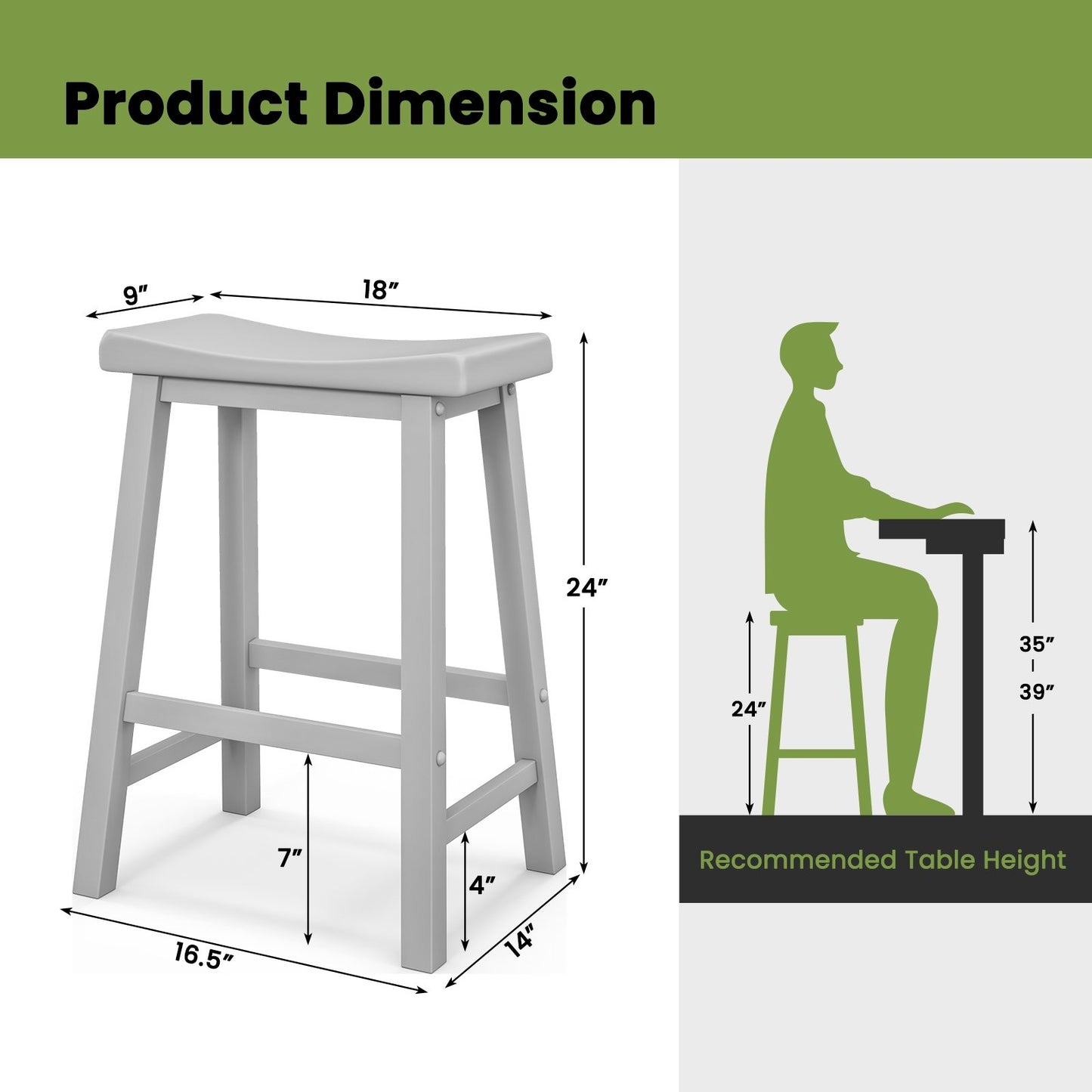 Product Dimension

9″

18″

24″

7″

4″

16.5″

14″

24″

35″
-
39″

Recommended Table Height