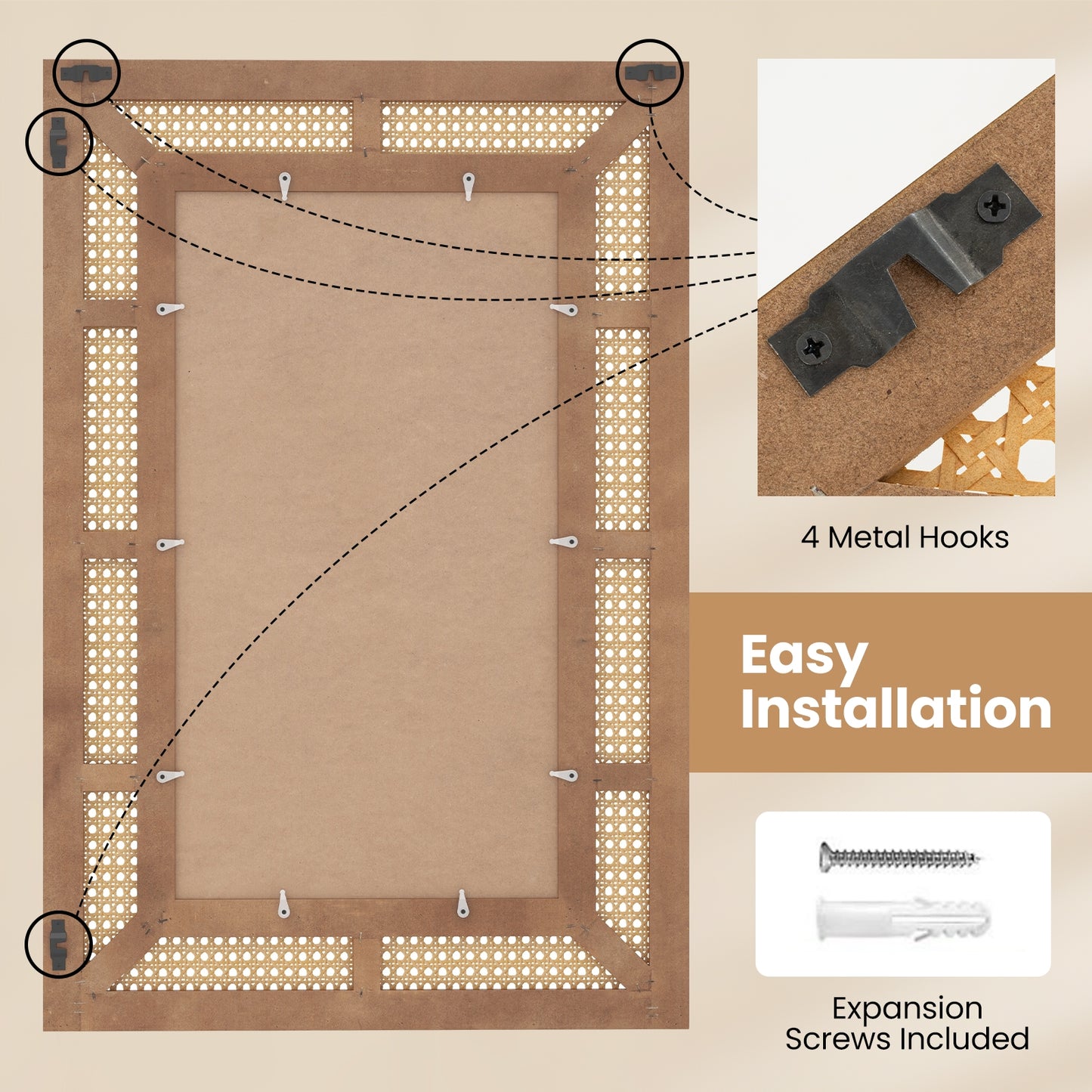 4 Metal Hooks

Easy Installation

Expansion Screws Included