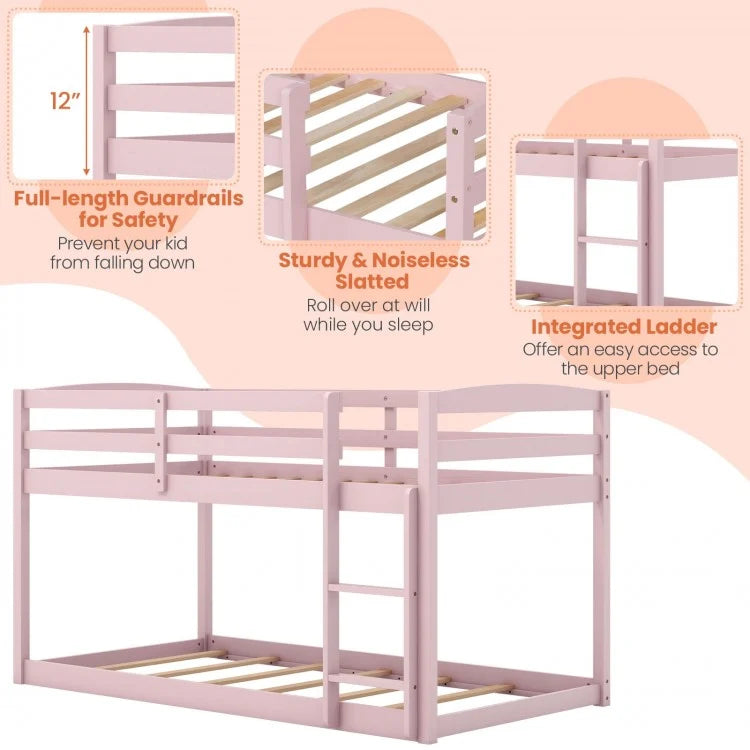 12"

Full-length Guardrails for Safety

Prevent your kid from falling down

Sturdy & Noiseless Slatted

Roll over at will while you sleep

Integrated Ladder

Offer an easy access to the upper bed