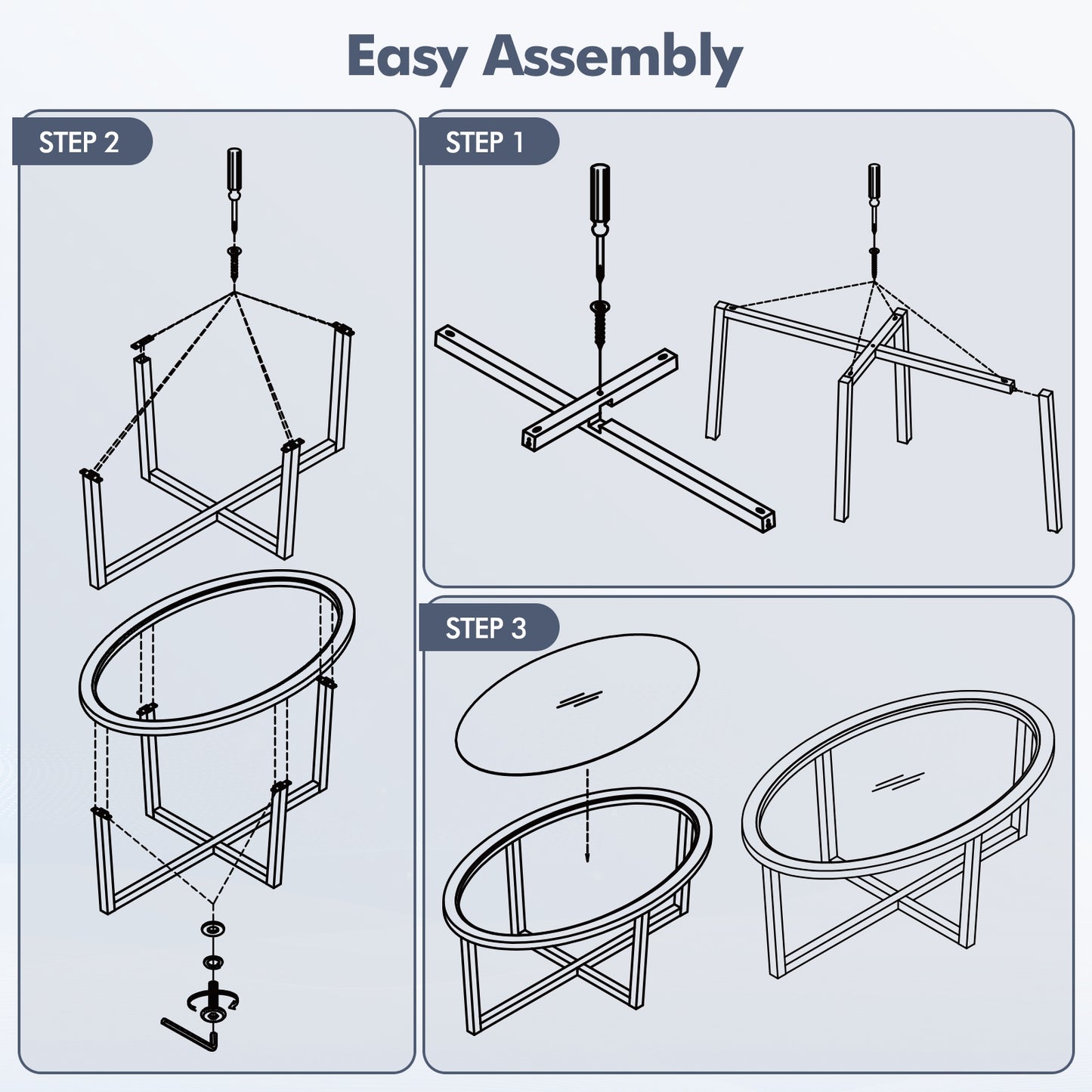 Easy Assembly

STEP 2

STEP 1

STEP 3