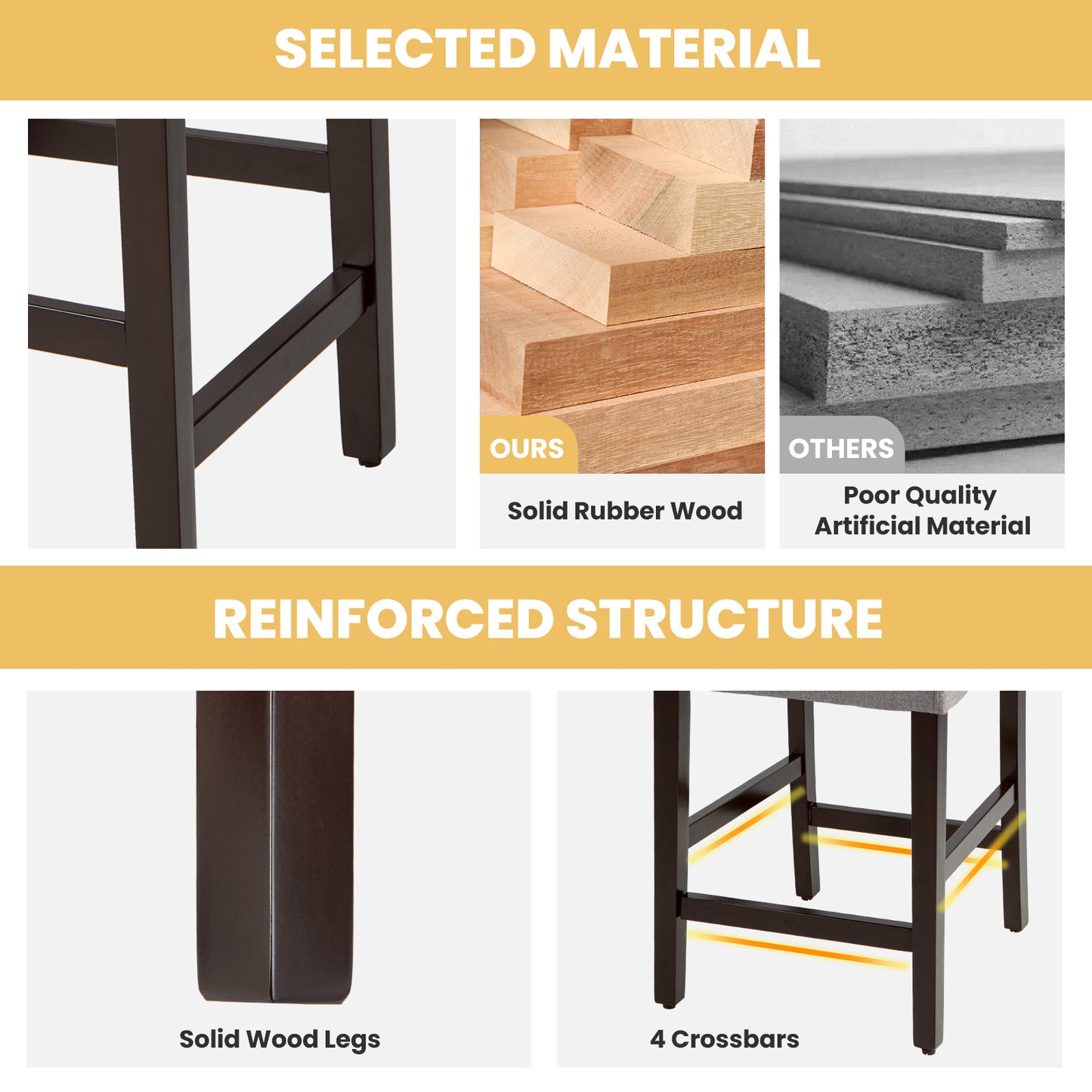 SELECTED MATERIAL

OURS

Solid Rubber Wood

OTHERS

Poor Quality Artificial Material

REINFORCED STRUCTURE

Solid Wood Legs

4 Crossbars