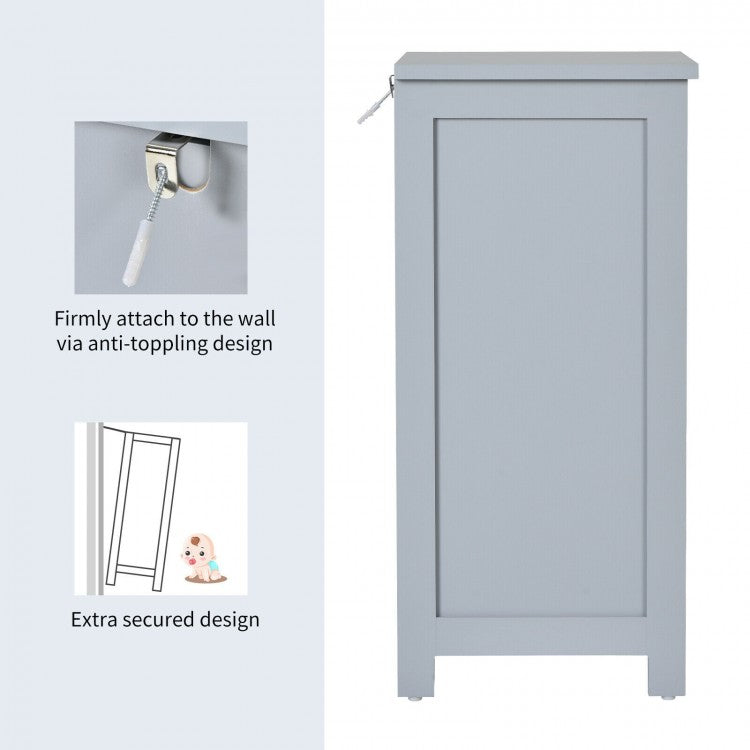 Firmly attach to the wall via anti-toppling design

Extra secured design