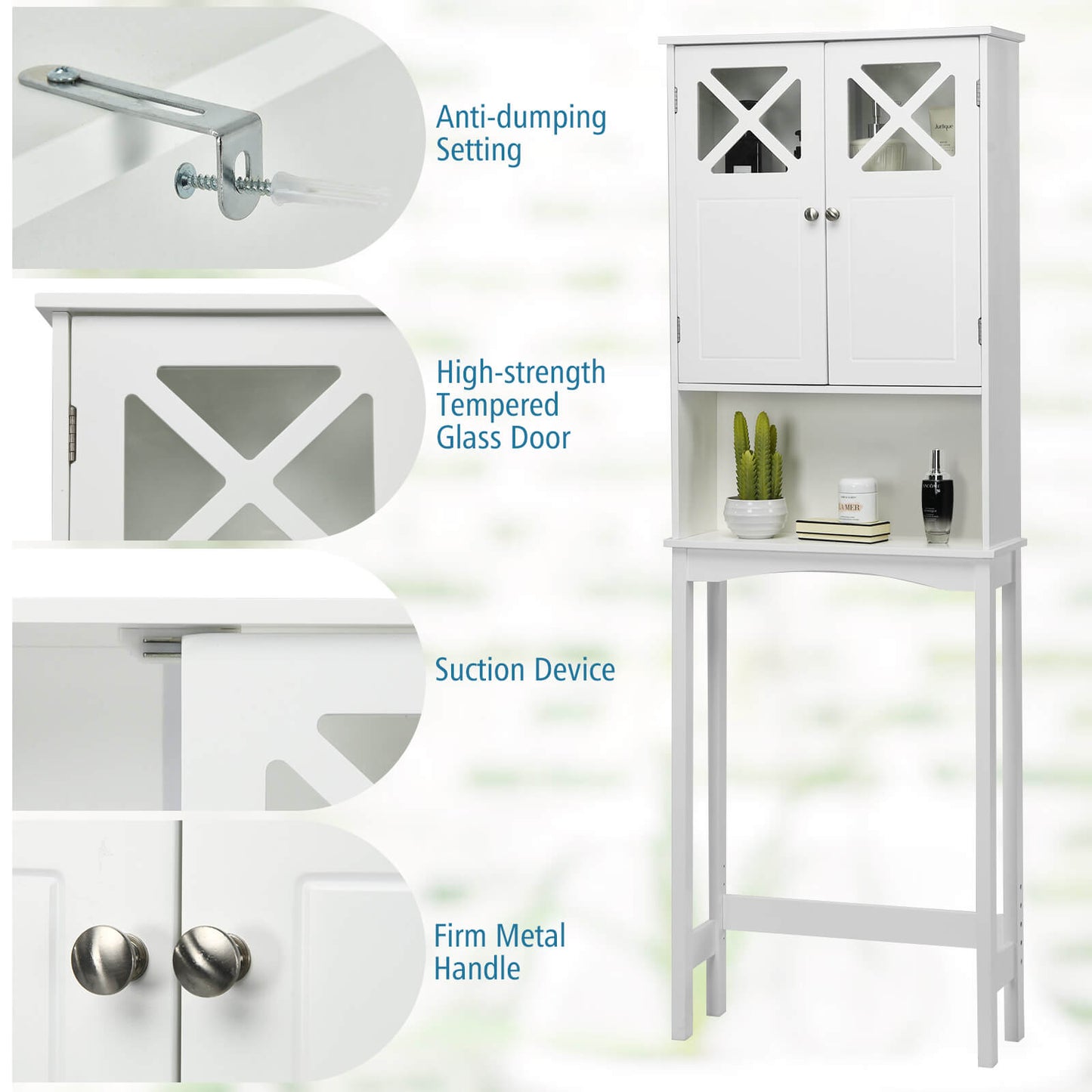 Anti-dumping Setting

High-strength Tempered Glass Door

Suction Device

Firm Metal Handle

Jurlique

LA MER

LANCÔME