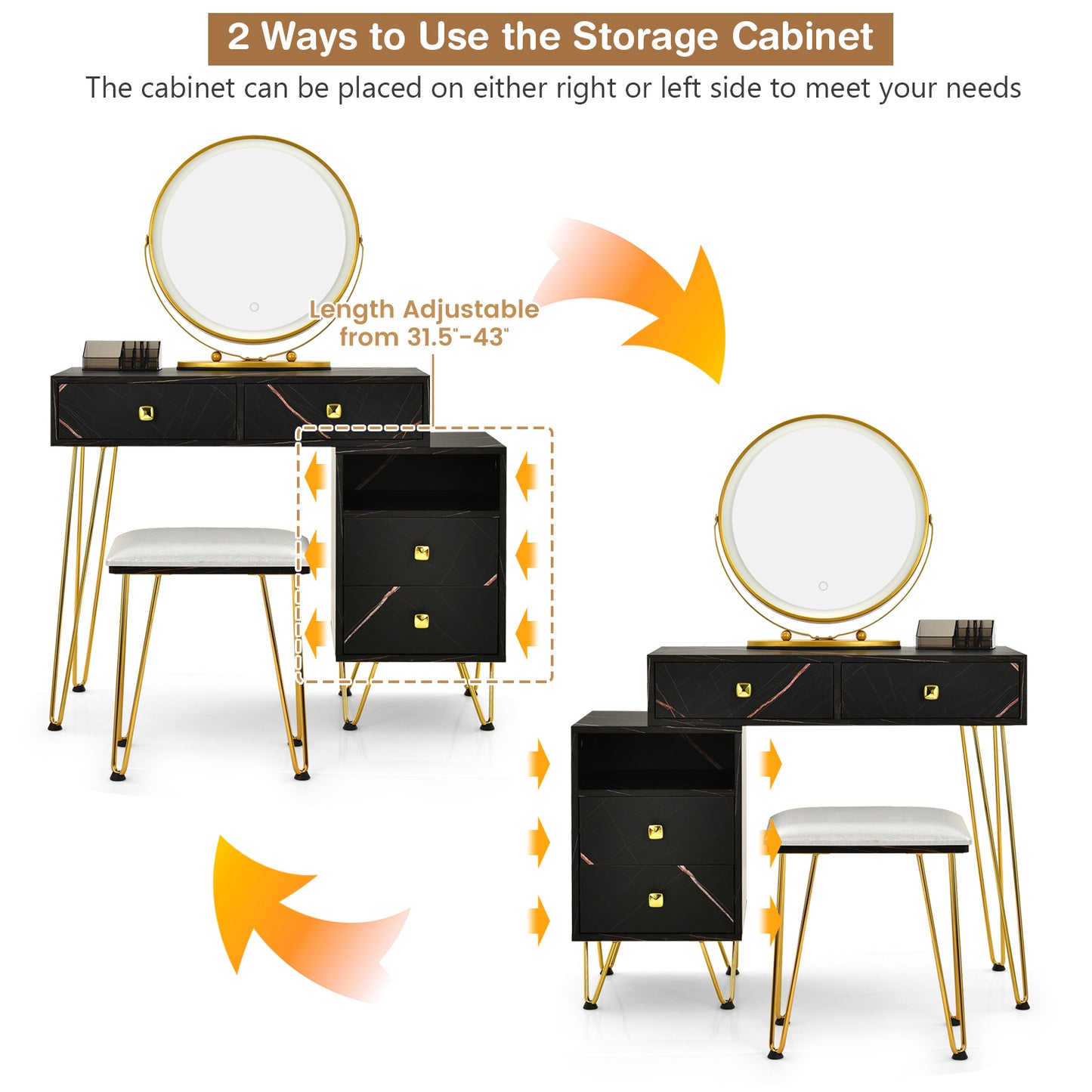 2 Ways to Use the Storage Cabinet

The cabinet can be placed on either right or left side to meet your needs

Length Adjustable from 31.5"-43"